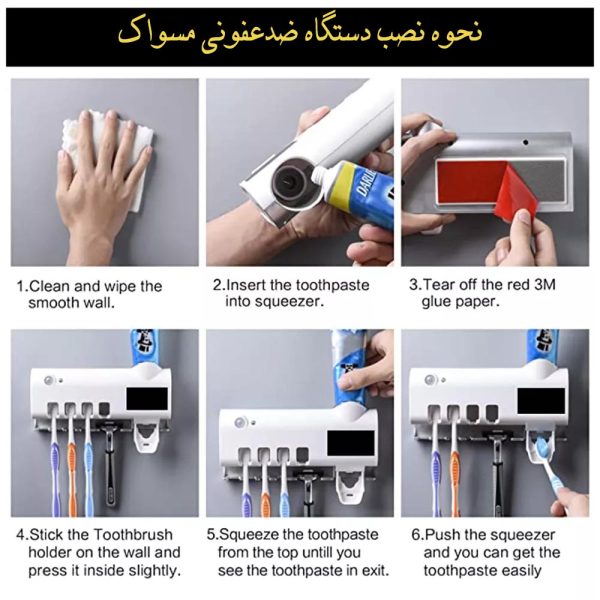 نحوه نصب دستگاه ضدعفونی مسواک

DARLIE

1.Clean and wipe the smooth wall.

2.Insert the toothpaste into squeezer.

3.Tear off the red 3M glue paper.

4.Stick the Toothbrush holder on the wall and press it inside slightly.

5.Squeeze the toothpaste from the top untill you see the toothpaste in exit.

6.Push the squeezer and you can get the toothpaste easily