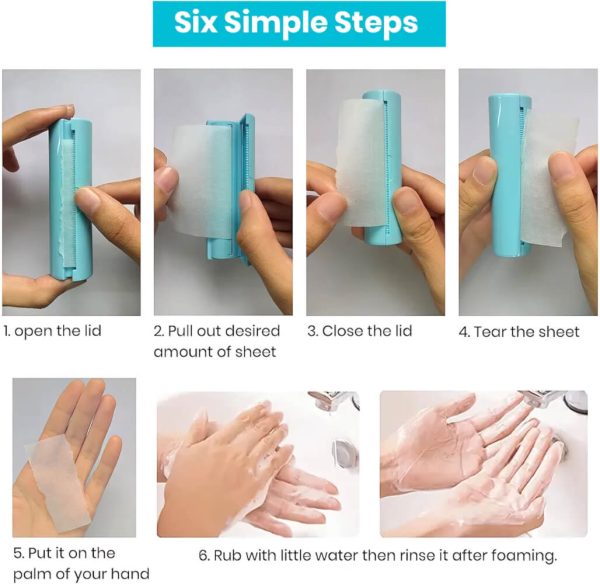 Six Simple Steps

1. open the lid

2. Pull out desired amount of sheet

3. Close the lid

4. Tear the sheet

5. Put it on the palm of your hand

6. Rub with little water then rinse it after foaming.