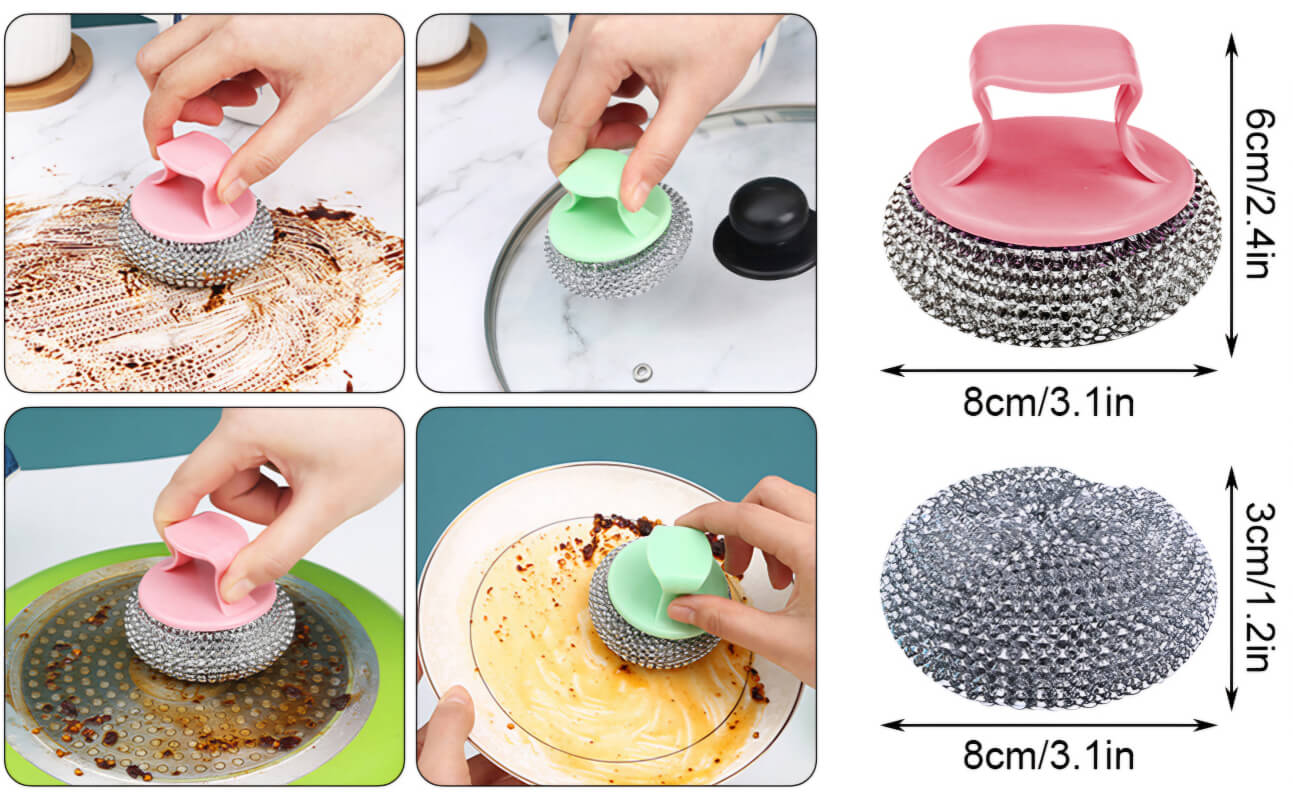 6cm/2.4in

8cm/3.1in

3cm/1.2in

8cm/3.1in