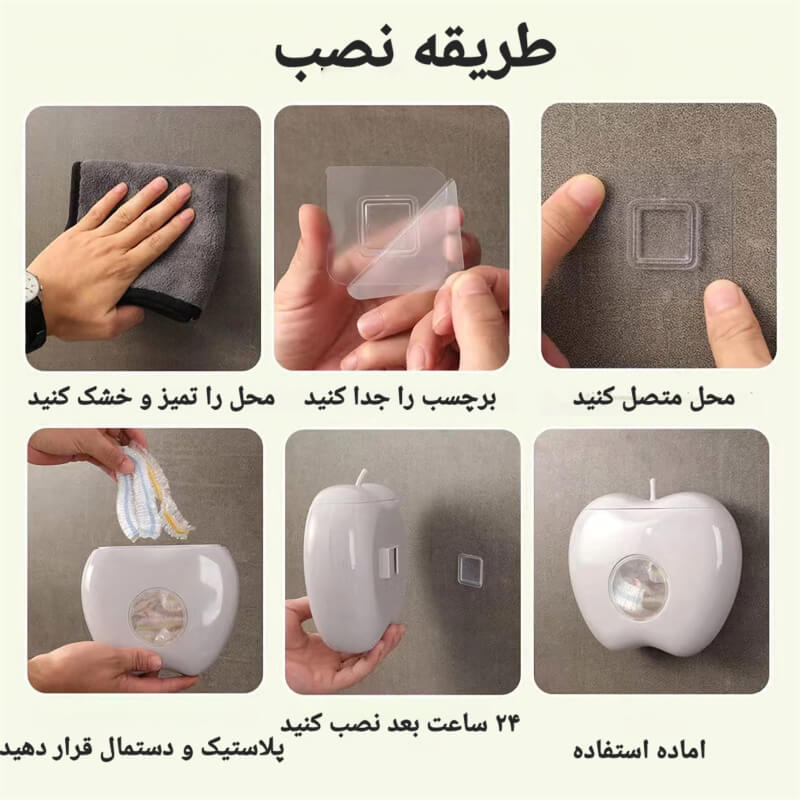 طریقه نصب

محل را تمیز و خشک کنید

برچسب را جدا کنید

محل متصل کنید

پلاستیک و دستمال قرار دهید

۲۴ ساعت بعد نصب کنید

اماده استفاده