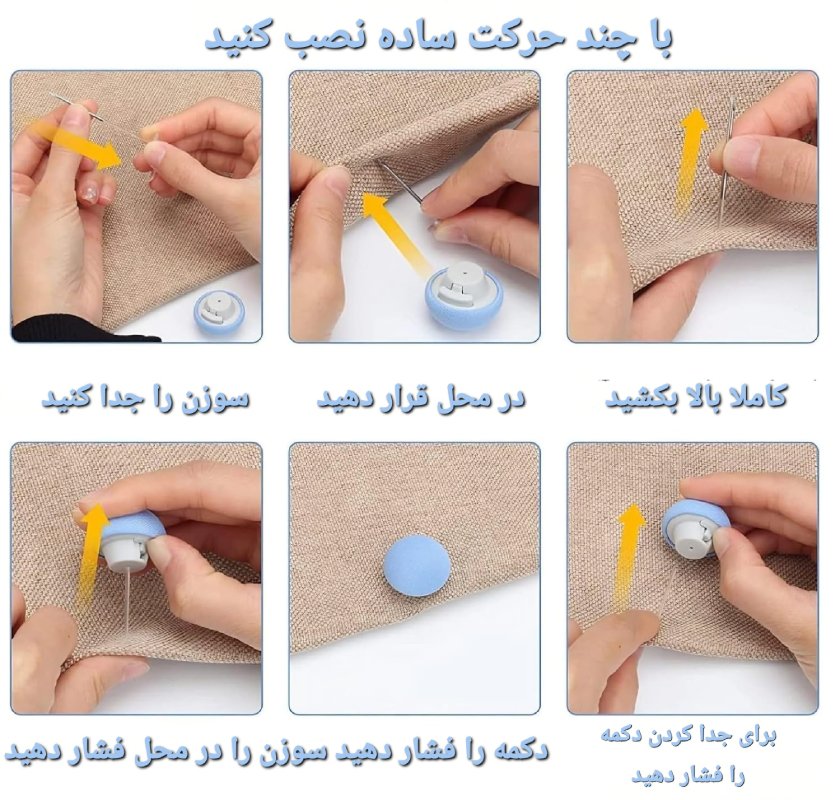 با چند حرکت ساده نصب کنید

کاملا بالا بکشید

در محل قرار دهید

سوزن را جدا کنید

برای جدا کردن دکمه را فشار دهید

دکمه را فشار دهید

سوزن را در محل فشار دهید